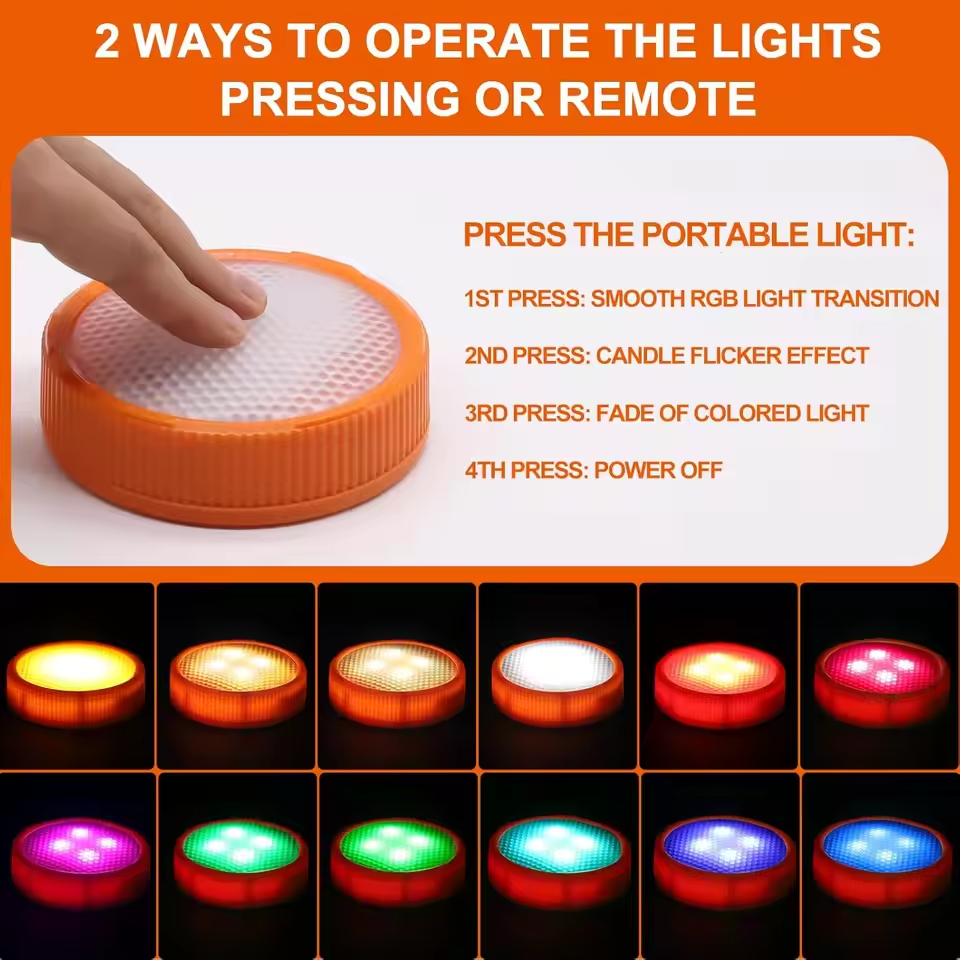 2 WAYS TO OPERATE THE LIGHTS PRESSING OR REMOTE

PRESS THE PORTABLE LIGHT:

1ST PRESS: SMOOTH RGB LIGHT TRANSITION

2ND PRESS: CANDLE FLICKER EFFECT

3RD PRESS: FADE OF COLORED LIGHT

4TH PRESS: POWER OFF